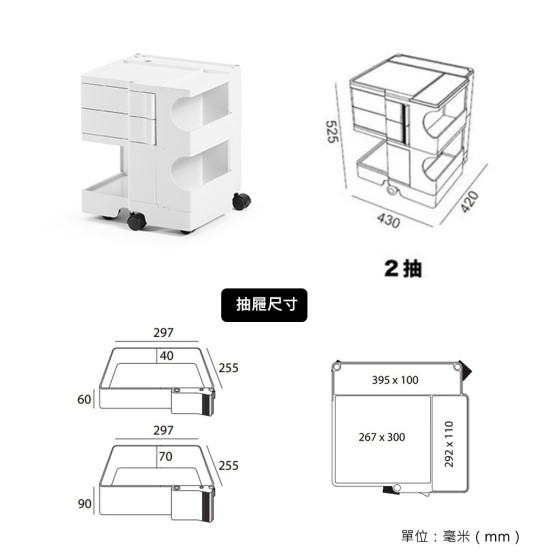 525

430

420

2 抽

抽屜尺寸

297

40

255

60

297

70

255

90

395 x 100

267 x 300

292 x 110

單位：毫米（mm）