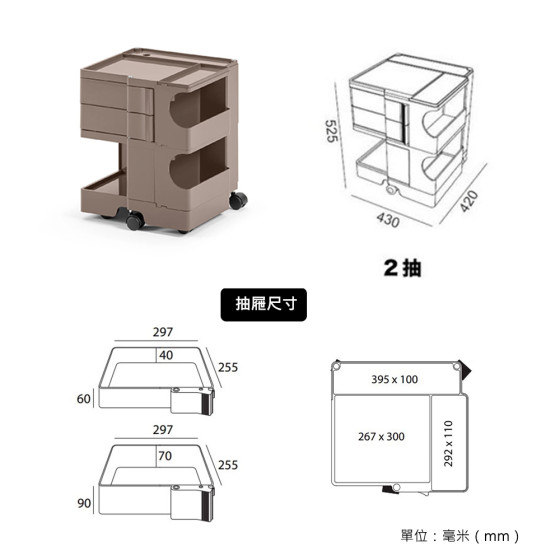 525

430

420

2 抽

抽屜尺寸

297

40

255

60

297

70

255

90

395 x 100

267 x 300

292 x 110

單位：毫米（mm）