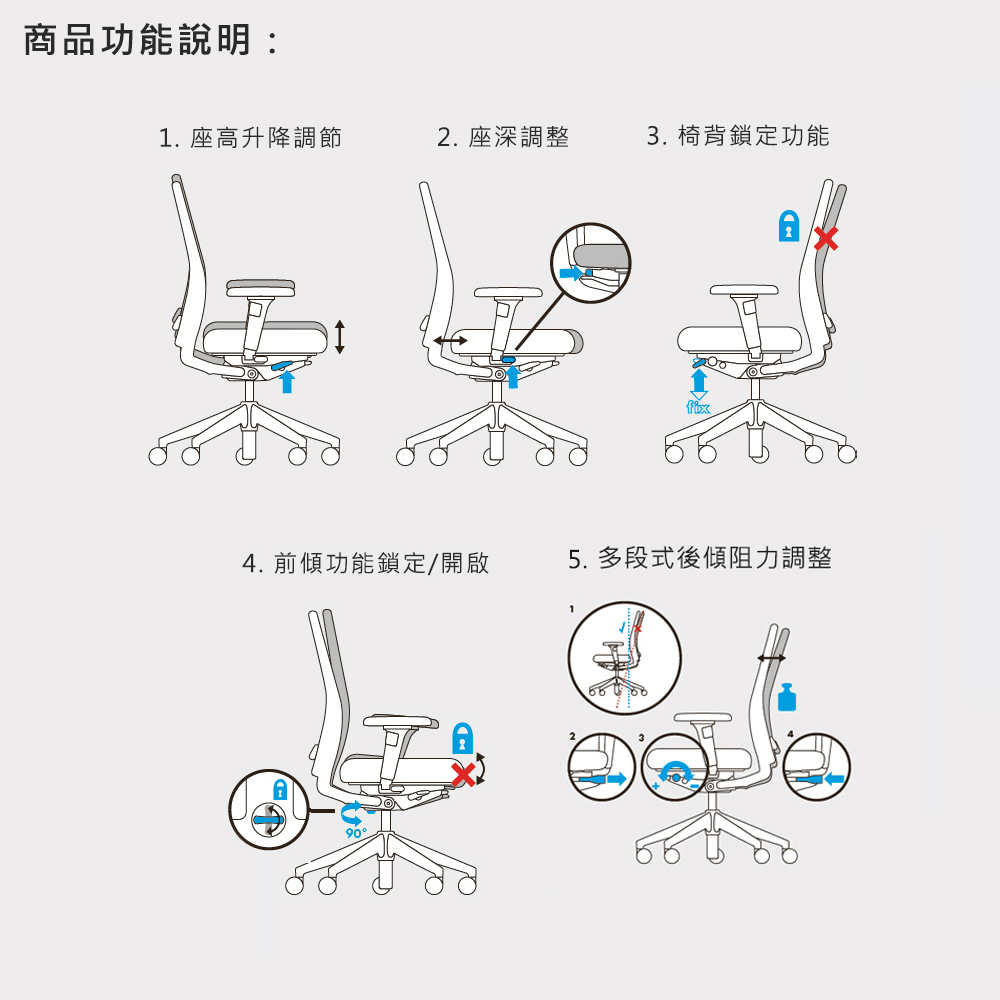 商品功能說明：

1. 座高升降調節

2. 座深調整

3. 椅背鎖定功能

fix

4. 前傾功能鎖定/開啟

90°

5. 多段式後傾阻力調整

1

2

3

+

-

4