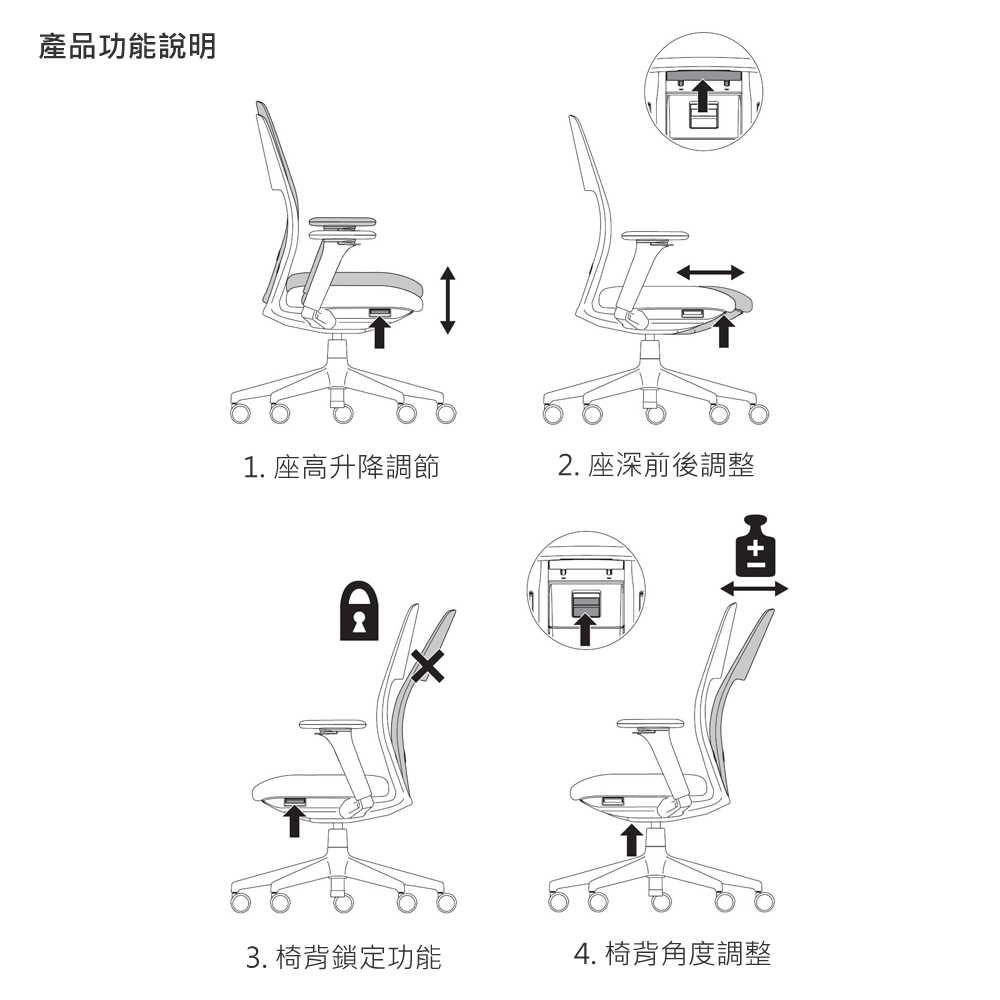 產品功能說明

1. 座高升降調節

2. 座深前後調整

3. 椅背鎖定功能

4. 椅背角度調整