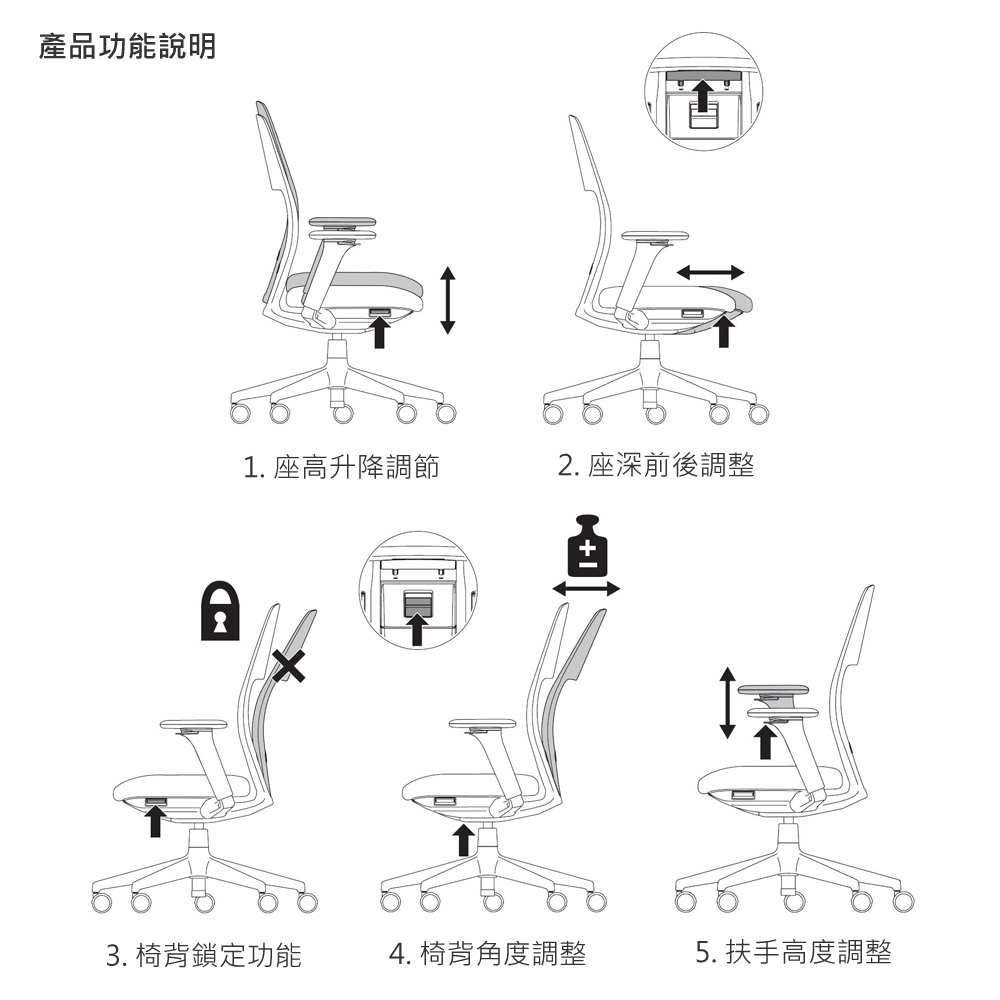 產品功能說明

1. 座高升降調節

2. 座深前後調整

3. 椅背鎖定功能

4. 椅背角度調整

5. 扶手高度調整