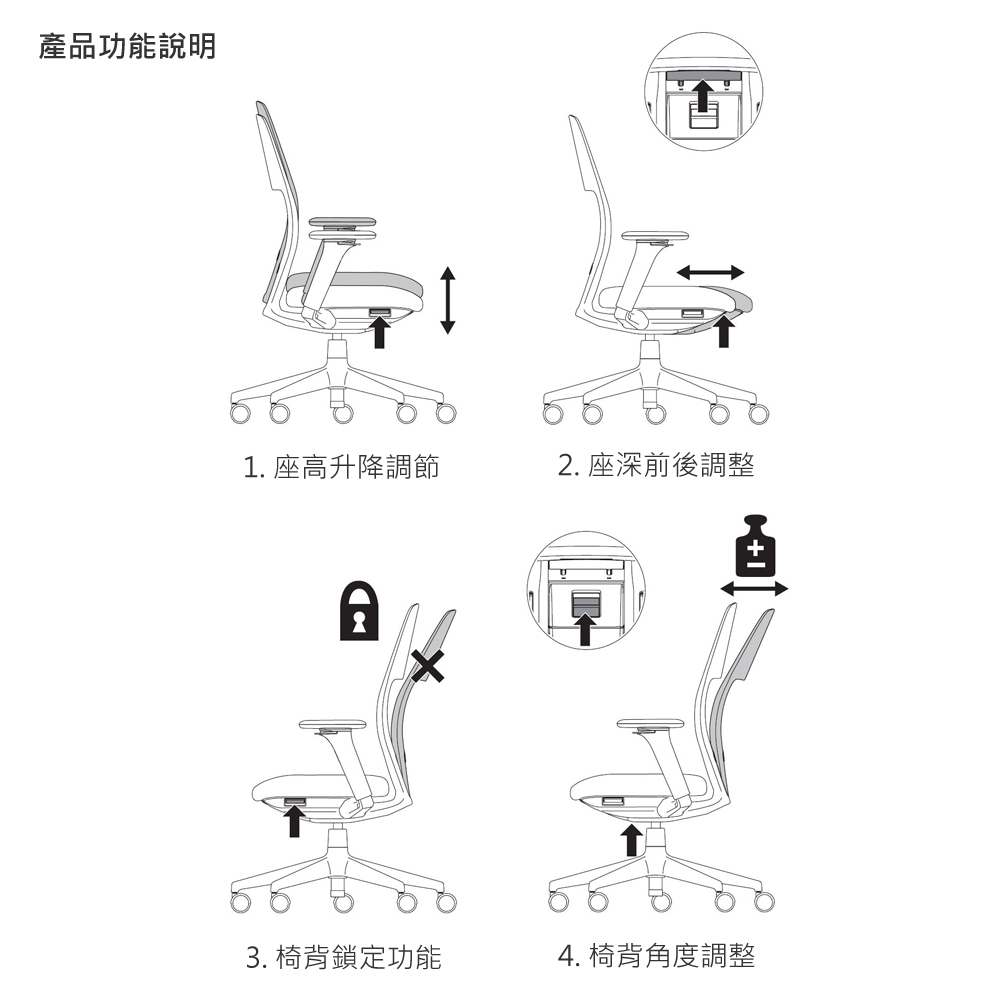 產品功能說明

1. 座高升降調節

2. 座深前後調整

3. 椅背鎖定功能

4. 椅背角度調整