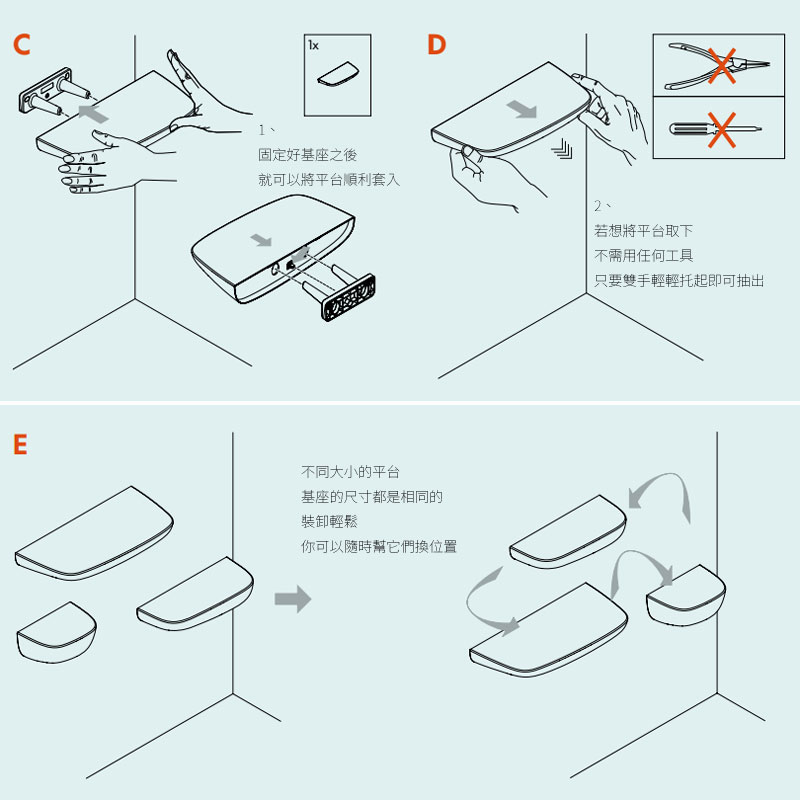 C

1x

1、
固定好基座之後
就可以將平台順利套入

D

2、
若想將平台取下
不需用任何工具
只要雙手輕輕托起即可抽出

E

不同大小的平台
基座的尺寸都是相同的
裝卸輕鬆
你可以隨時幫它們換位置